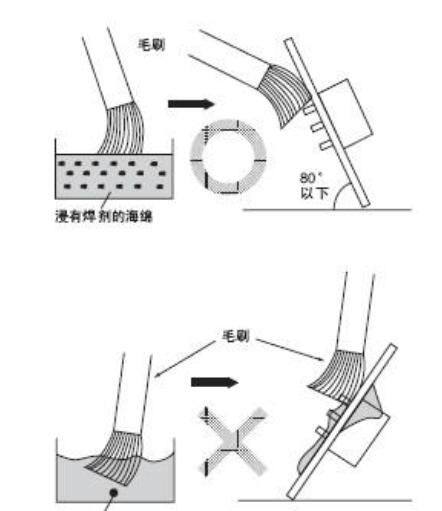 毛刷

80°
以下

浸有焊剂的海绵

毛刷