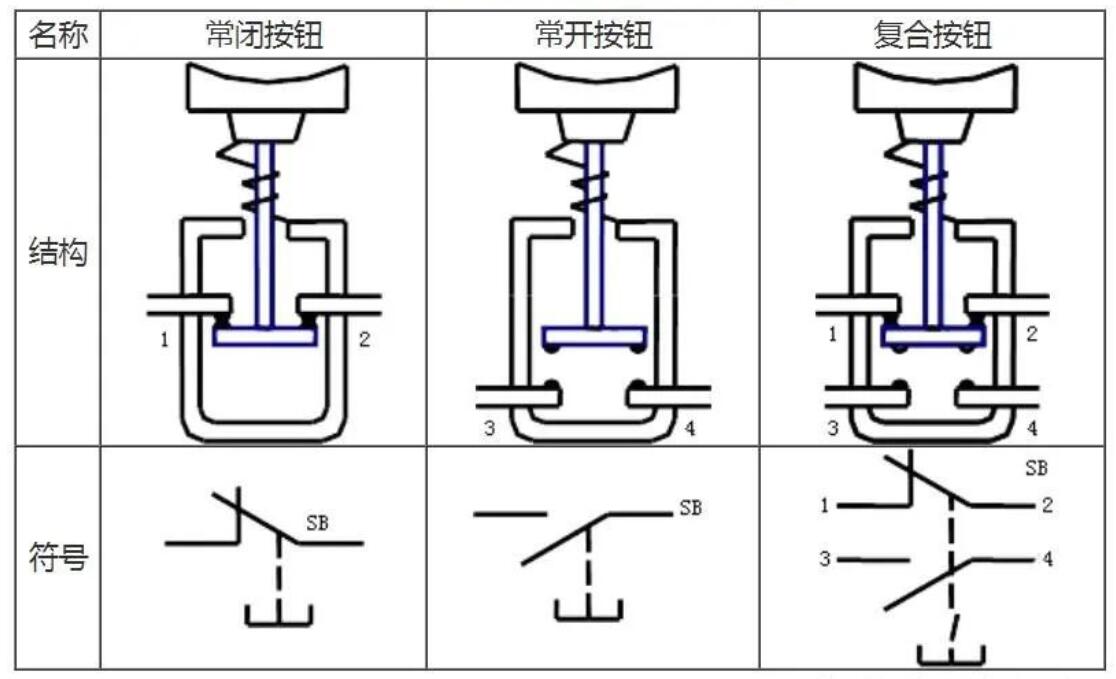 | 名称 | 常闭按钮 | 常开按钮 | 复合按钮 |
|---|---|---|---|
| 结构 | 1 2 | 3 4 | 1 2 3 4 |
| 符号 | SB | SB | SB 1 2 3 4 |